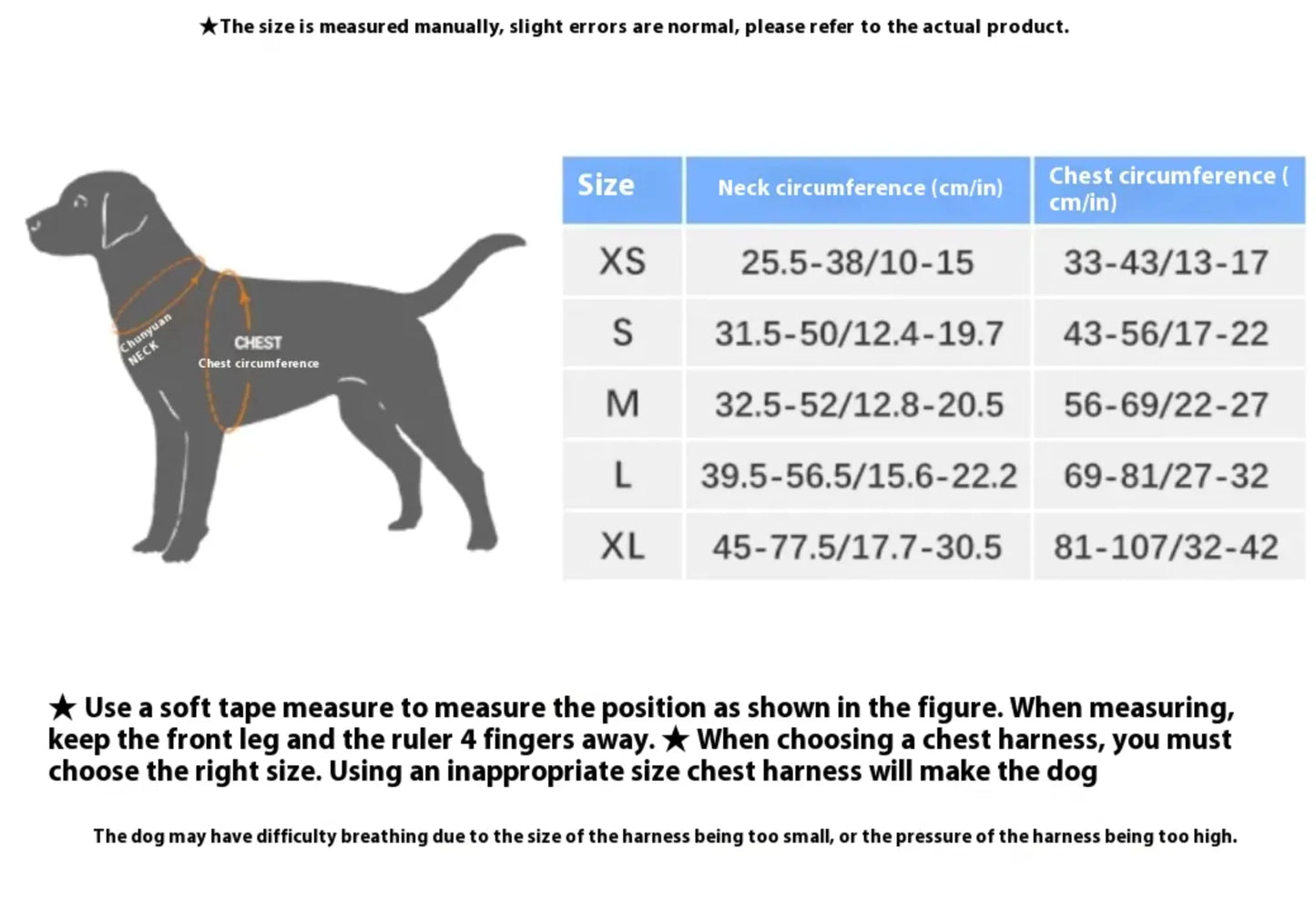 ★The size is measured manually, slight errors are normal, please refer to the actual product.

Chunyuan NECK

CHEST
Chest circumference

| Size | Neck circumference (cm/in) | Chest circumference ( cm/in) |
|---|---|---|
| XS | 25.5-38/10-15 | 33-43/13-17 |
| S | 31.5-50/12.4-19.7 | 43-56/17-22 |
| M | 32.5-52/12.8-20.5 | 56-69/22-27 |
| L | 39.5-56.5/15.6-22.2 | 69-81/27-32 |
| XL | 45-77.5/17.7-30.5 | 81-107/32-42 |

★ Use a soft tape measure to measure the position as shown in the figure. When measuring, keep the front leg and the ruler 4 fingers away. ★ When choosing a chest harness, you must choose the right size. Using an inappropriate size chest harness will make the dog

The dog may have difficulty breathing due to the size of the harness being too small, or the pressure of the harness being too high.